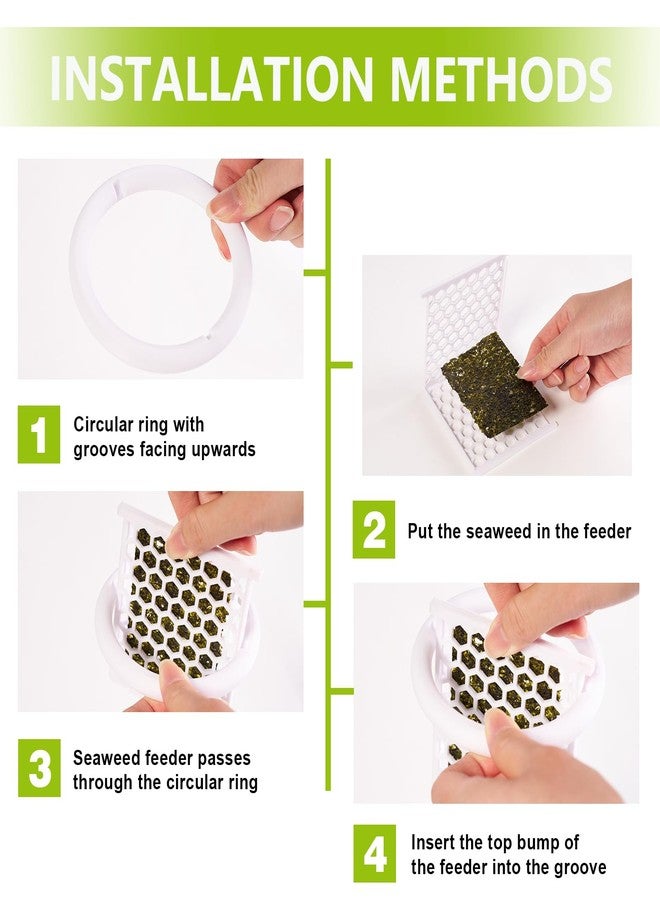 INSTALLATION METHODS

1 Circular ring with grooves facing upwards

3 Seaweed feeder passes through the circular ring

2 Put the seaweed in the feeder

4 Insert the top bump of the feeder into the groove